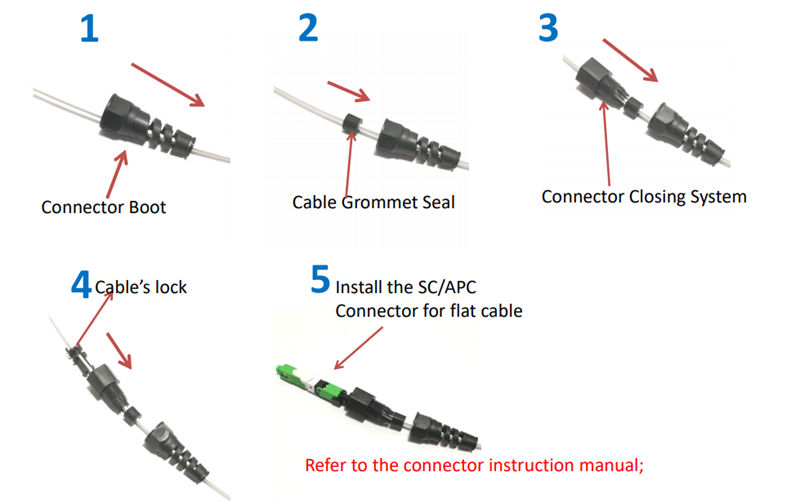 1

Connector Boot

2

Cable Grommet Seal

3

Connector Closing System

4 Cable's lock

5 Install the SC/APC Connector for flat cable

Refer to the connector instruction manual;